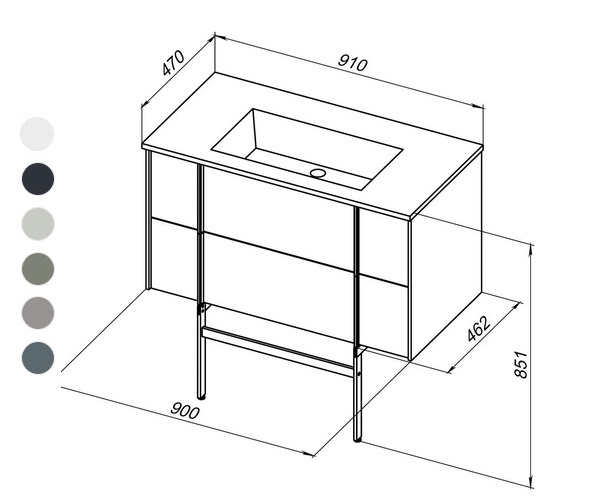 470
910
462
851
900